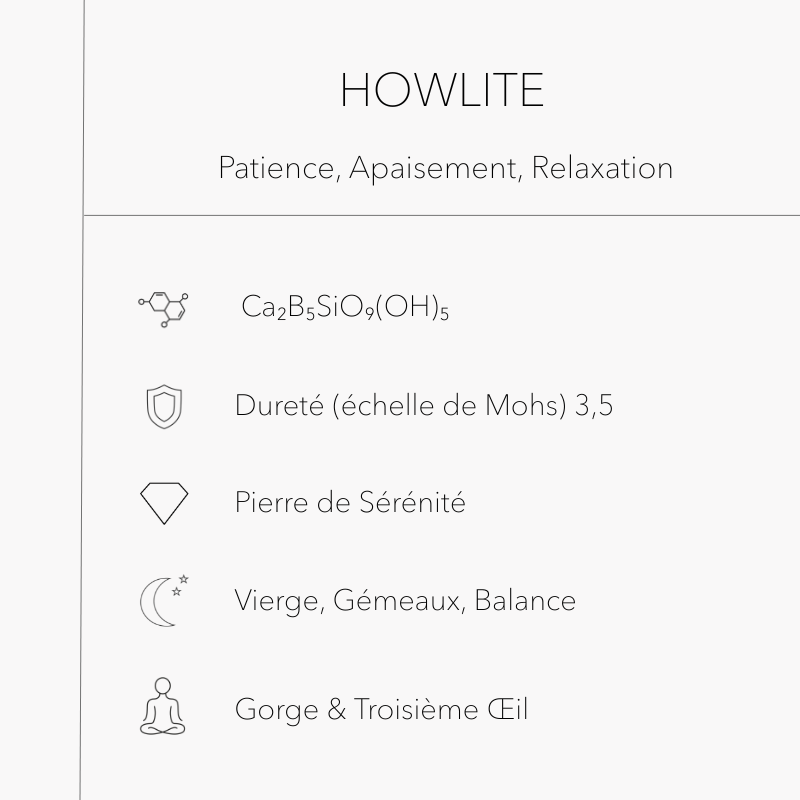 HOWLITE

Patience, Apaisement, Relaxation

$Ca_2B_5SiO_9(OH)_5$

Dureté (échelle de Mohs) 3,5

Pierre de Sérénité

Vierge, Gémeaux, Balance

Gorge & Troisième Œil